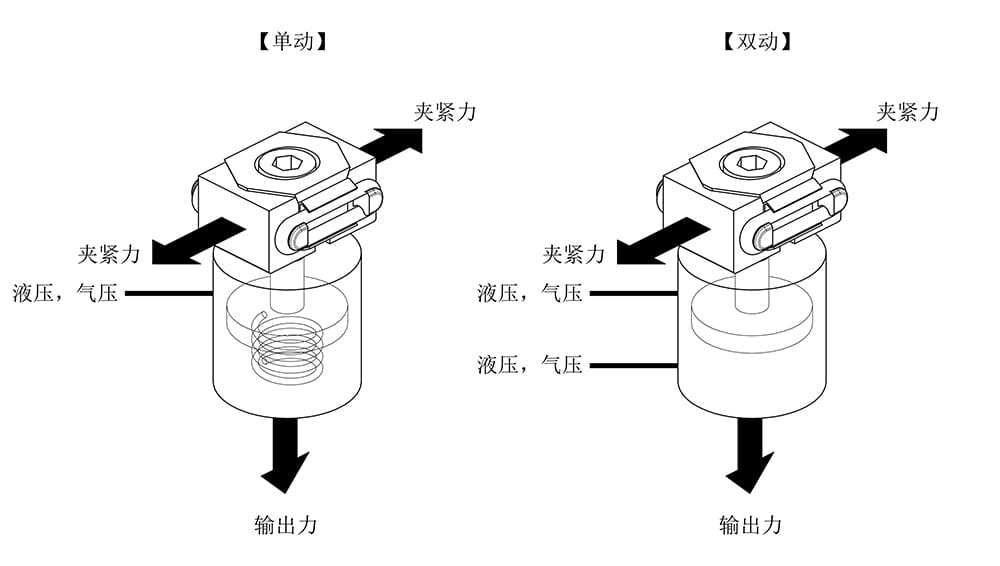 【单动】

夹紧力

夹紧力

液压，气压

输出力

【双动】

夹紧力

夹紧力

液压，气压

液压，气压

输出力