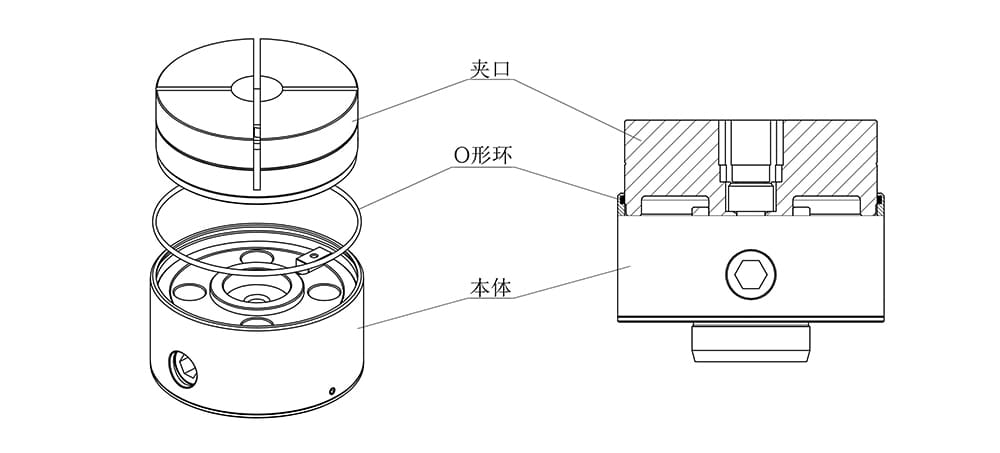 夹口
O形环
本体