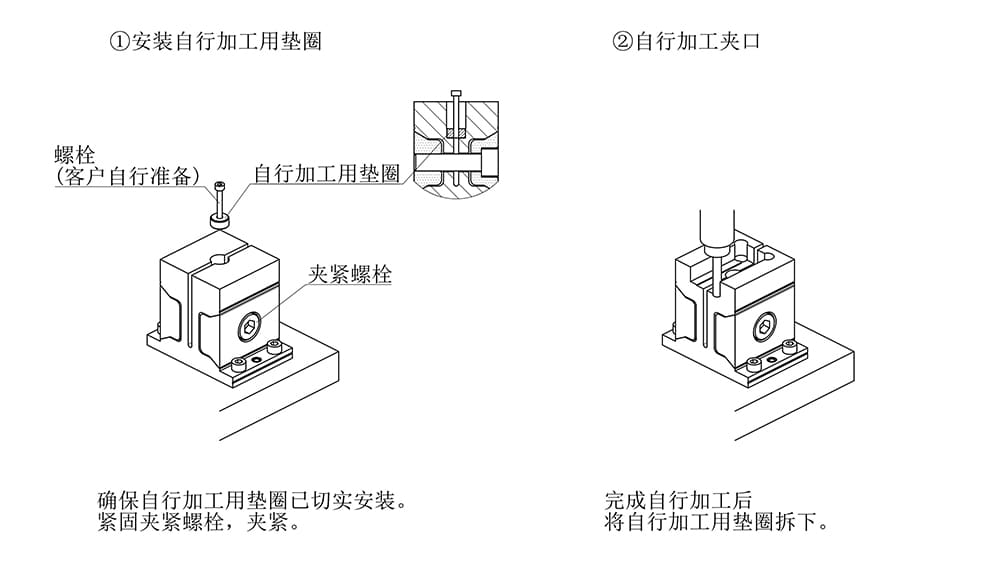 ①安装自行加工用垫圈

螺栓
(客户自行准备)

自行加工用垫圈

夹紧螺栓

确保自行加工用垫圈已切实安装。
紧固夹紧螺栓，夹紧。

②自行加工夹口

完成自行加工后
将自行加工用垫圈拆下。