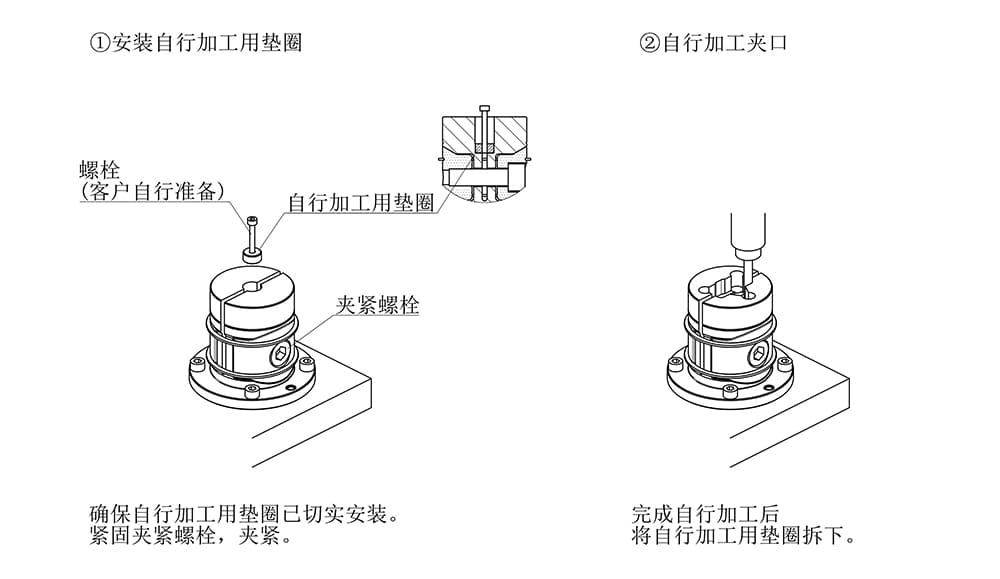 ①安装自行加工用垫圈

螺栓
（客户自行准备）

自行加工用垫圈

夹紧螺栓

确保自行加工用垫圈已切实安装。
紧固夹紧螺栓，夹紧。

②自行加工夹口

完成自行加工后
将自行加工用垫圈拆下。