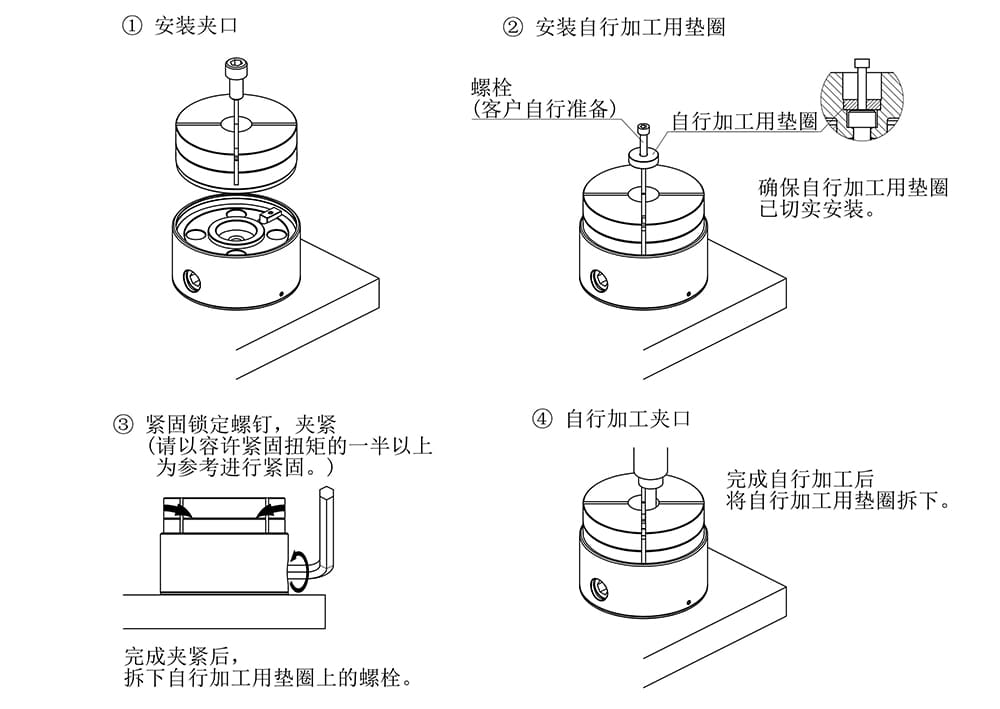 ① 安装夹口

② 安装自行加工用垫圈

螺栓
(客户自行准备)

自行加工用垫圈

确保自行加工用垫圈已切实安装。

③ 紧固锁定螺钉，夹紧
(请以容许紧固扭矩的一半以上为参考进行紧固。)

完成夹紧后，
拆下自行加工用垫圈上的螺栓。

④ 自行加工夹口

完成自行加工后
将自行加工用垫圈拆下。