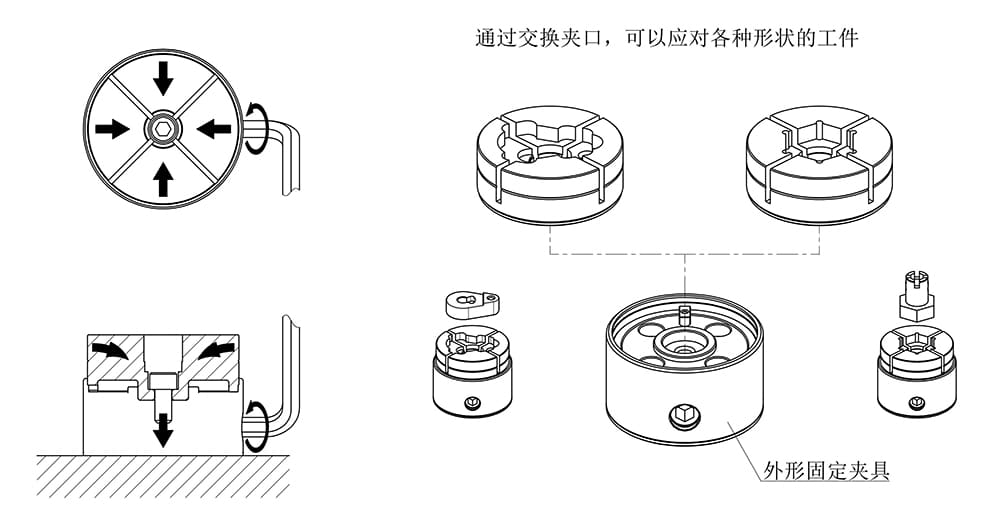 通过交换夹口，可以应对各种形状的工件

外形固定夹具