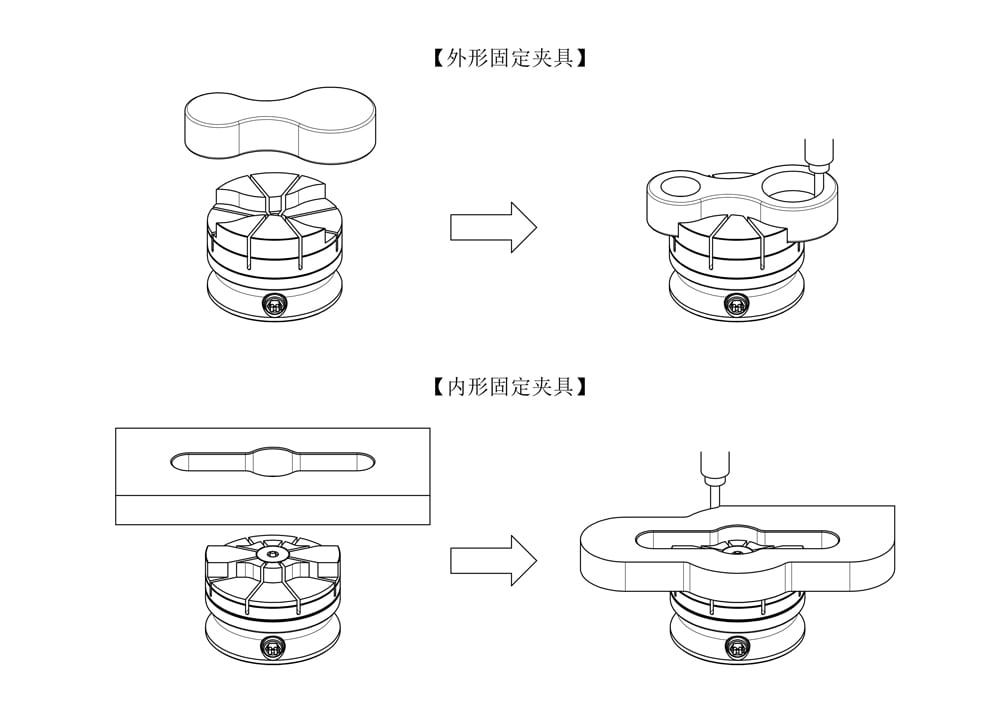 【外形固定夹具】

【内形固定夹具】