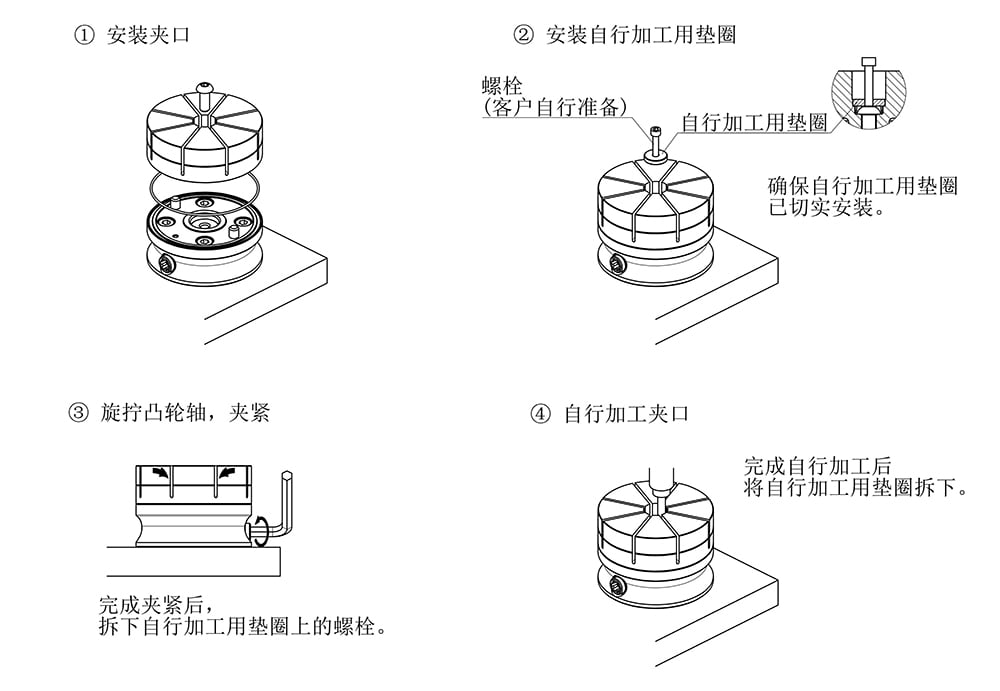 ① 安装夹口

② 安装自行加工用垫圈

螺栓
(客户自行准备)

自行加工用垫圈

确保自行加工用垫圈已切实安装。

③ 旋拧凸轮轴，夹紧

完成夹紧后，
拆下自行加工用垫圈上的螺栓。

④ 自行加工夹口

完成自行加工后
将自行加工用垫圈拆下。