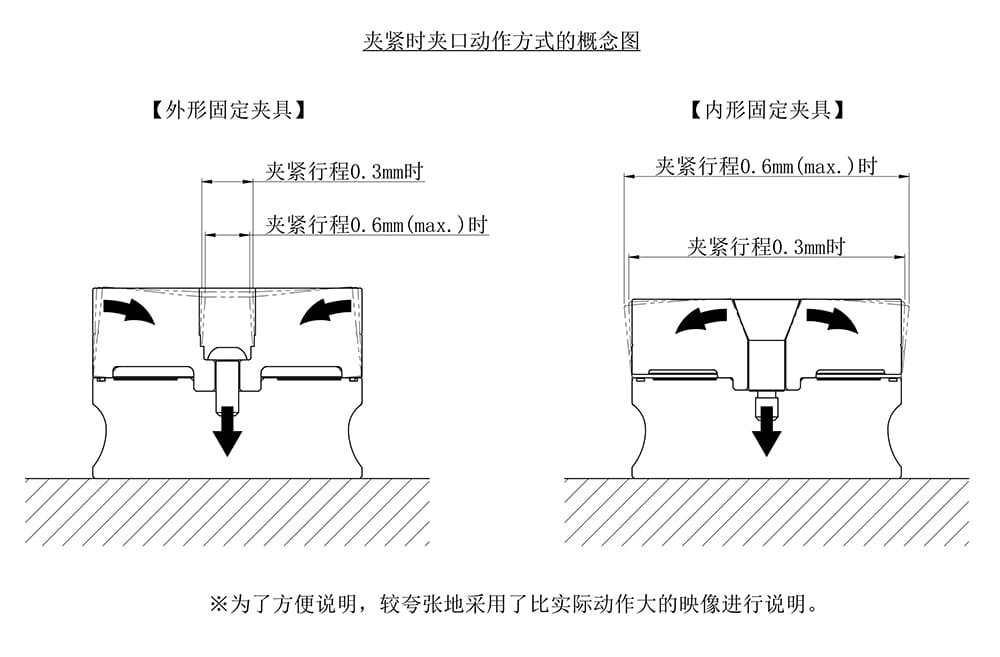 夹紧时夹口动作方式的概念图

【外形固定夹具】

夹紧行程0.3mm时

夹紧行程0.6mm(max.)时

【内形固定夹具】

夹紧行程0.6mm(max.)时

夹紧行程0.3mm时

※为了方便说明，较夸张地采用了比实际动作大的映像进行说明。