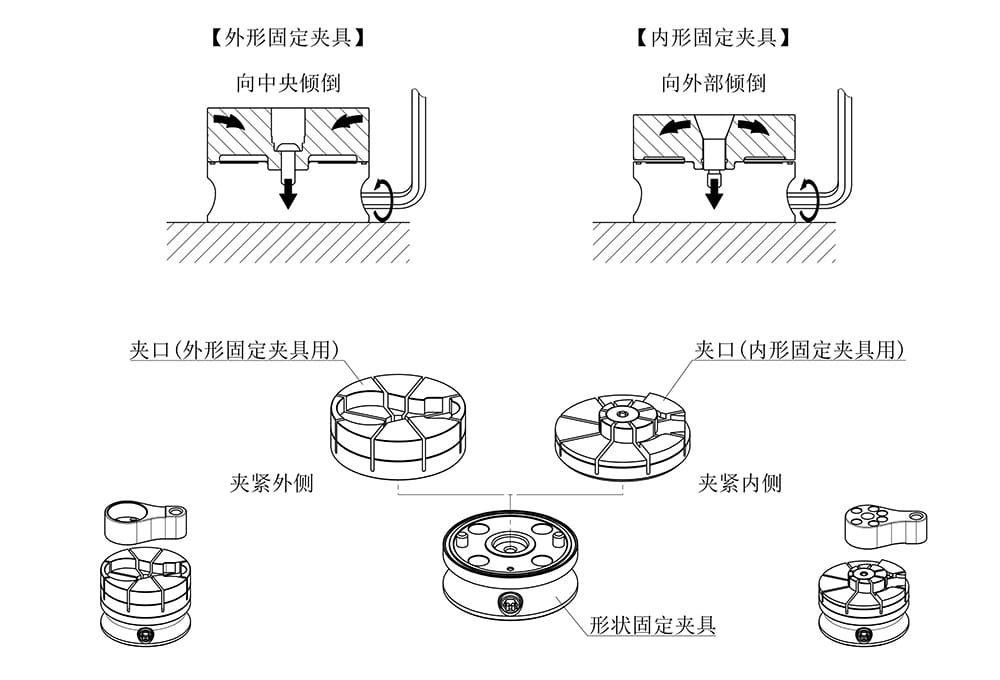 【外形固定夹具】

向中央倾倒

【内形固定夹具】

向外部倾倒

夹口(外形固定夹具用)

夹口(内形固定夹具用)

夹紧外侧

夹紧内侧

形状固定夹具